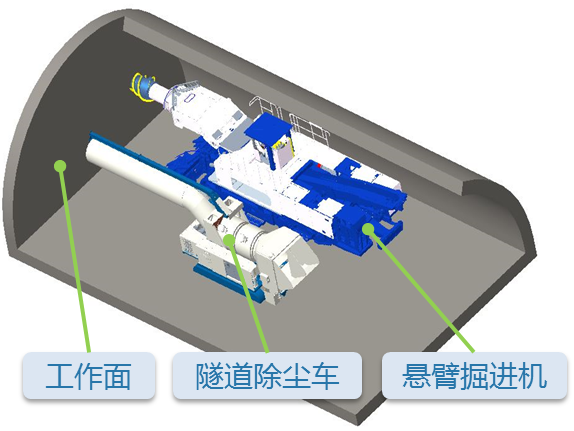 工作面

隧道除尘车

悬臂掘进机